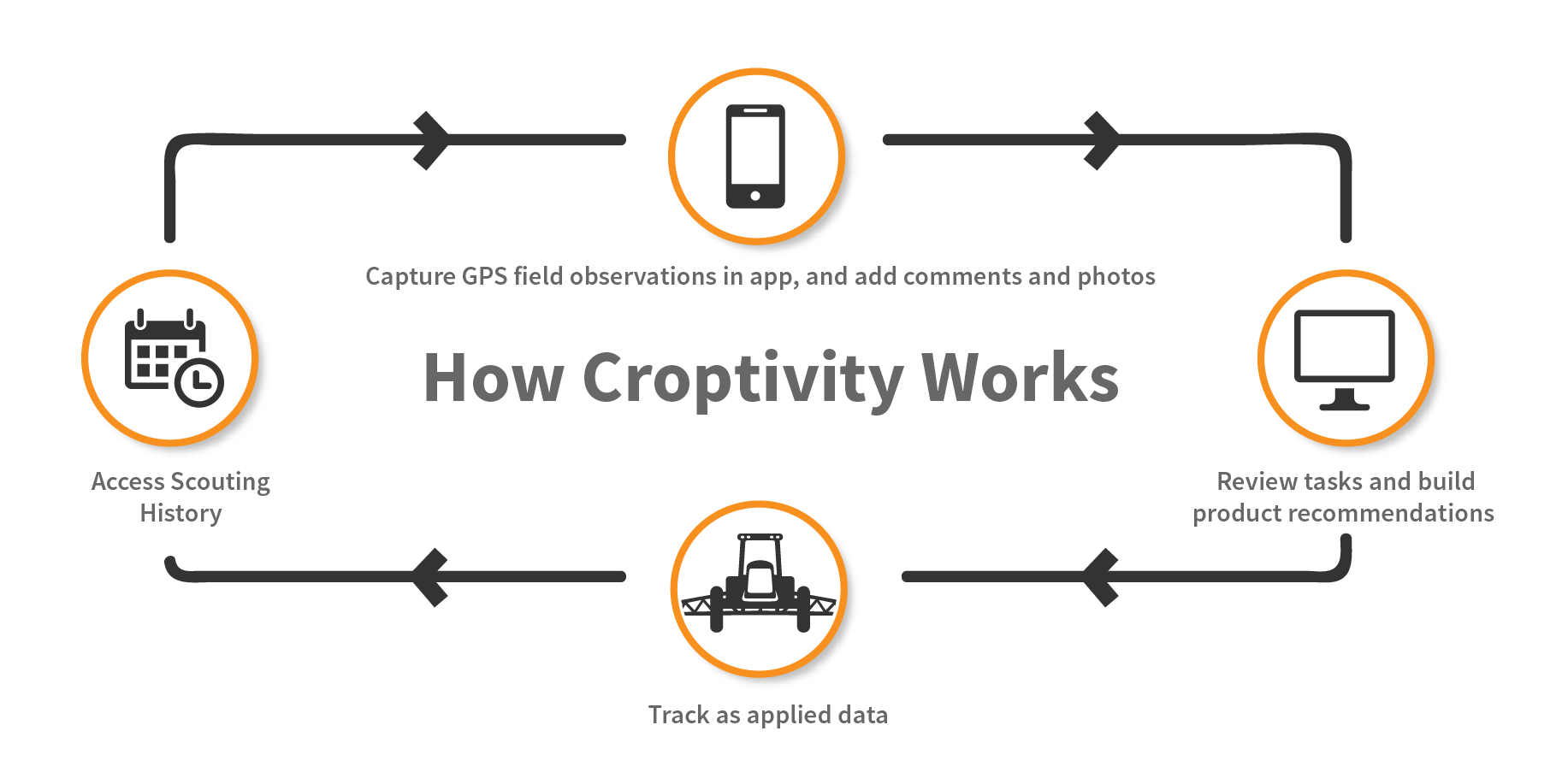 Capture GPS field observations in app, and add comments and photos

How Croptivity Works

Access Scouting History

Review tasks and build product recommendations

Track as applied data